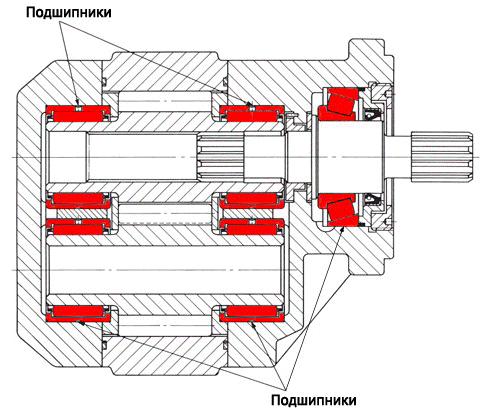 Подшипники

Подшипники